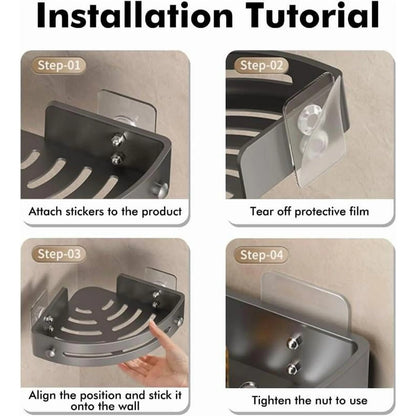 Installation Tutorial

Step-01

Attach stickers to the product

Step-02

Tear off protective film

Step-03

Align the position and stick it onto the wall

Step-04

Tighten the nut to use